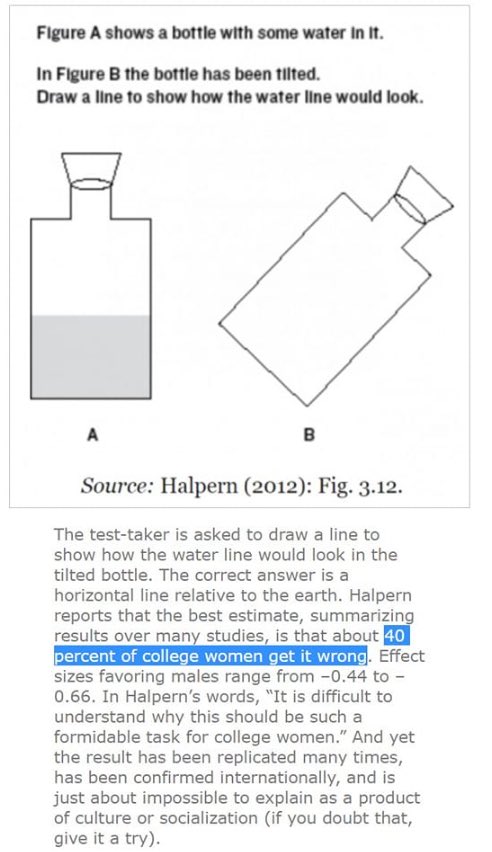 Figure A shows a bottle with some water in it.

In Figure B the bottle has been tilted.
Draw a line to show how the water line would look.

A

B

Source: Halpern (2012): Fig. 3.12.

The test-taker is asked to draw a line to show how the water line would look in the tilted bottle. The correct answer is a horizontal line relative to the earth. Halpern reports that the best estimate, summarizing results over many studies, is that about 40 percent of college women get it wrong. Effect sizes favoring males range from −0.44 to −0.66. In Halpern's words, "It is difficult to understand why this should be such a formidable task for college women." And yet the result has been replicated many times, has been confirmed internationally, and is just about impossible to explain as a product of culture or socialization (if you doubt that, give it a try).